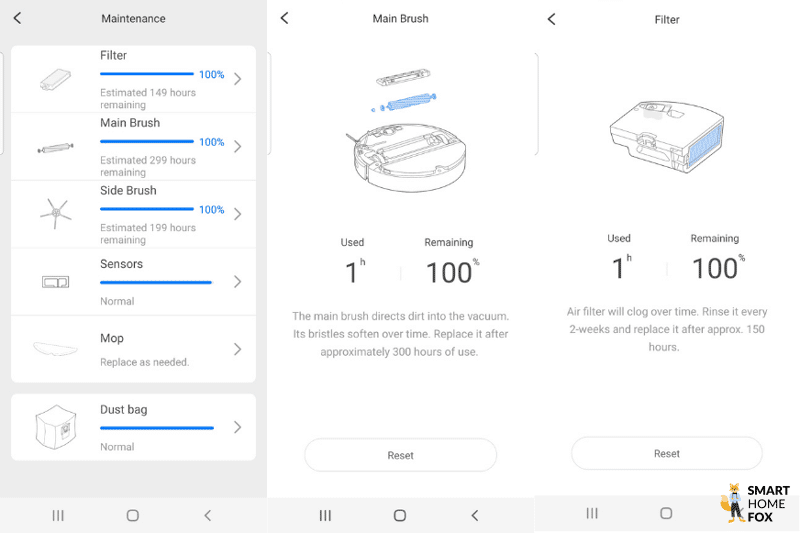 Maintenance

Filter
100%
Estimated 149 hours remaining

Main Brush
100%
Estimated 299 hours remaining

Side Brush
100%
Estimated 199 hours remaining

Sensors
Normal

Mop
Replace as needed.

Dust bag
Normal

Main Brush

Used
$1^{h}$

Remaining
$100^{\%}$

The main brush directs dirt into the vacuum. Its bristles soften over time. Replace it after approximately 300 hours of use.

Reset

Filter

Used
$1^{h}$

Remaining
$100^{\%}$

Air filter will clog over time. Rinse it every 2-weeks and replace it after approx. 150 hours.

Reset

SMART HOME FOX